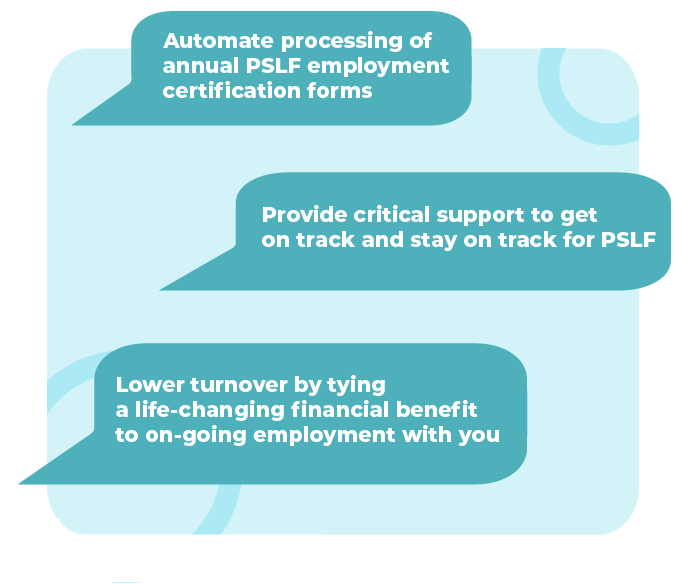 Automate processing of annual PSLF employment certification forms

Provide critical support to get on track and stay on track for PSLF

Lower turnover by tying a life-changing financial benefit to on-going employment with you